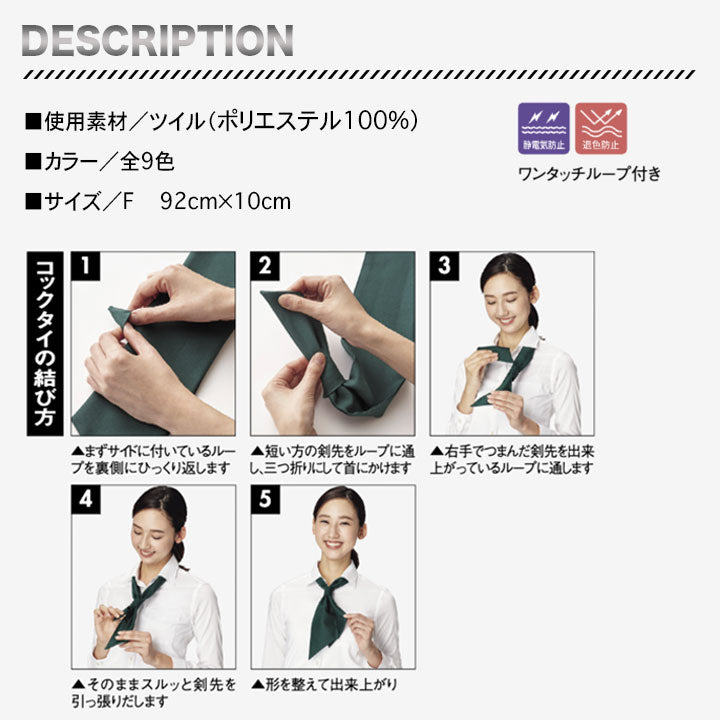 DESCRIPTION

■使用素材／ツイル（ポリエステル100%）

■カラー／全9色

■サイズ／F　92cm×10cm

静電気防止

退色防止

ワンタッチループ付き

コックタイの結び方

1

▲まずサイドに付いているループを裏側にひっくり返します

2

▲短い方の剣先をループに通し、三つ折りにして首にかけます

3

▲右手でつまんだ剣先を出来上がっているループに通します

4

▲そのままスルッと剣先を引っ張りだします

5

▲形を整えて出来上がり